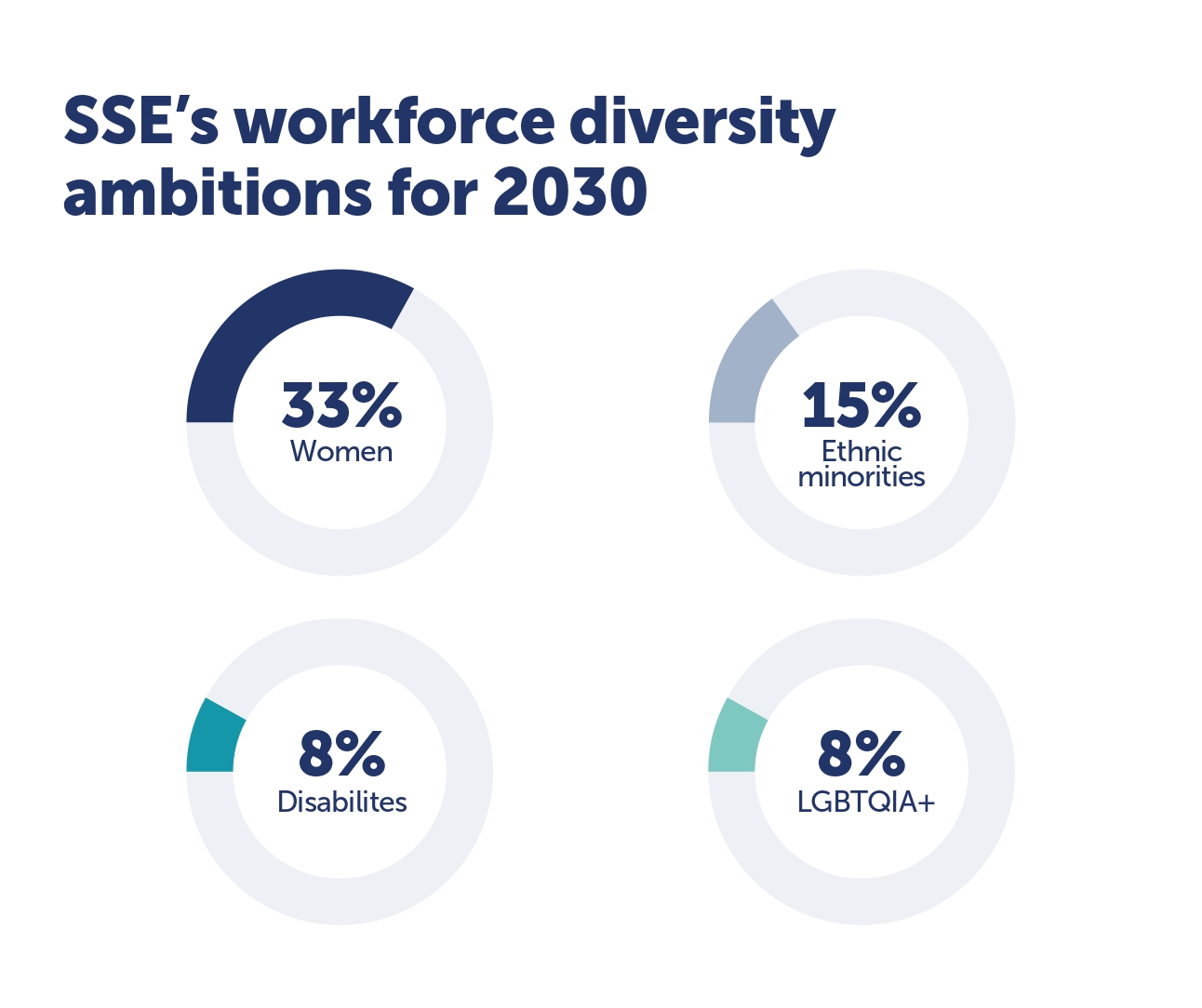 SSE's workforce diversity ambitions for 2030

33%
Women

15%
Ethnic minorities

8%
Disabilites

8%
LGBTQIA+